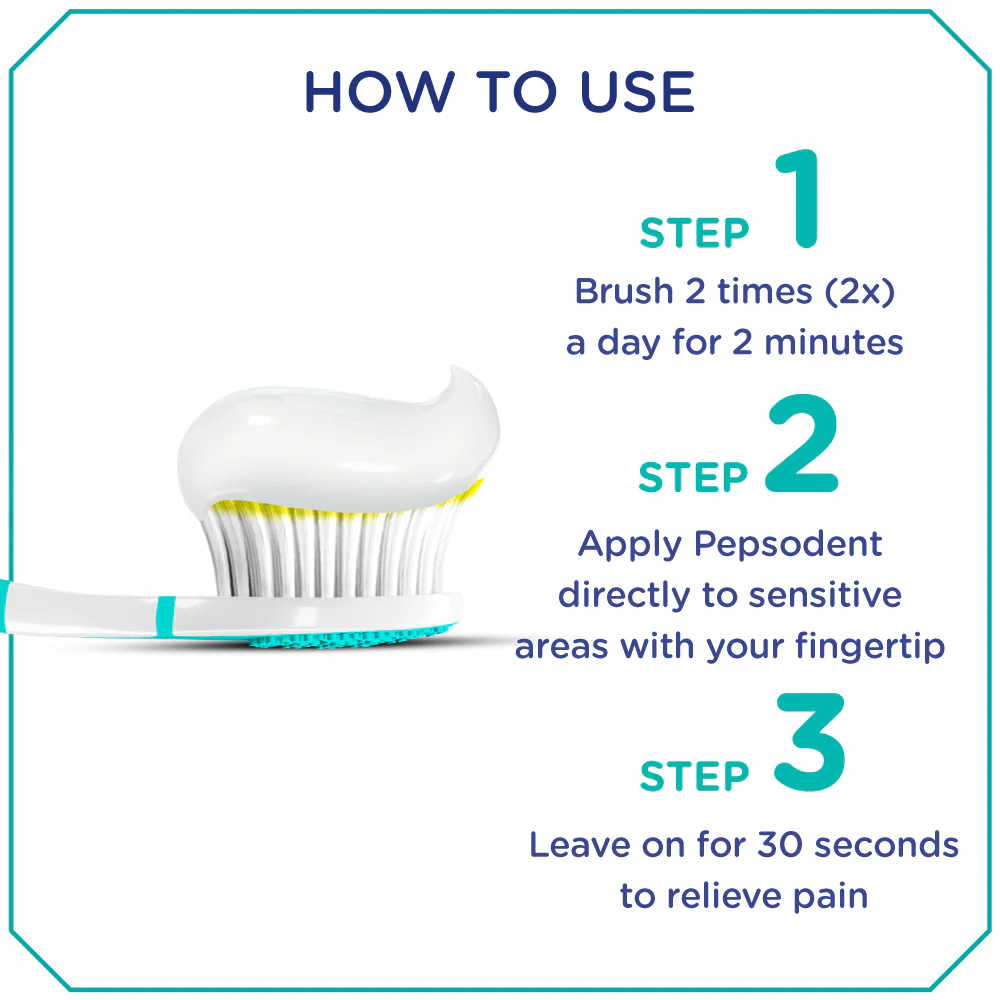 HOW TO USE

STEP 1
Brush 2 times (2x) a day for 2 minutes

STEP 2
Apply Pepsodent directly to sensitive areas with your fingertip

STEP 3
Leave on for 30 seconds to relieve pain